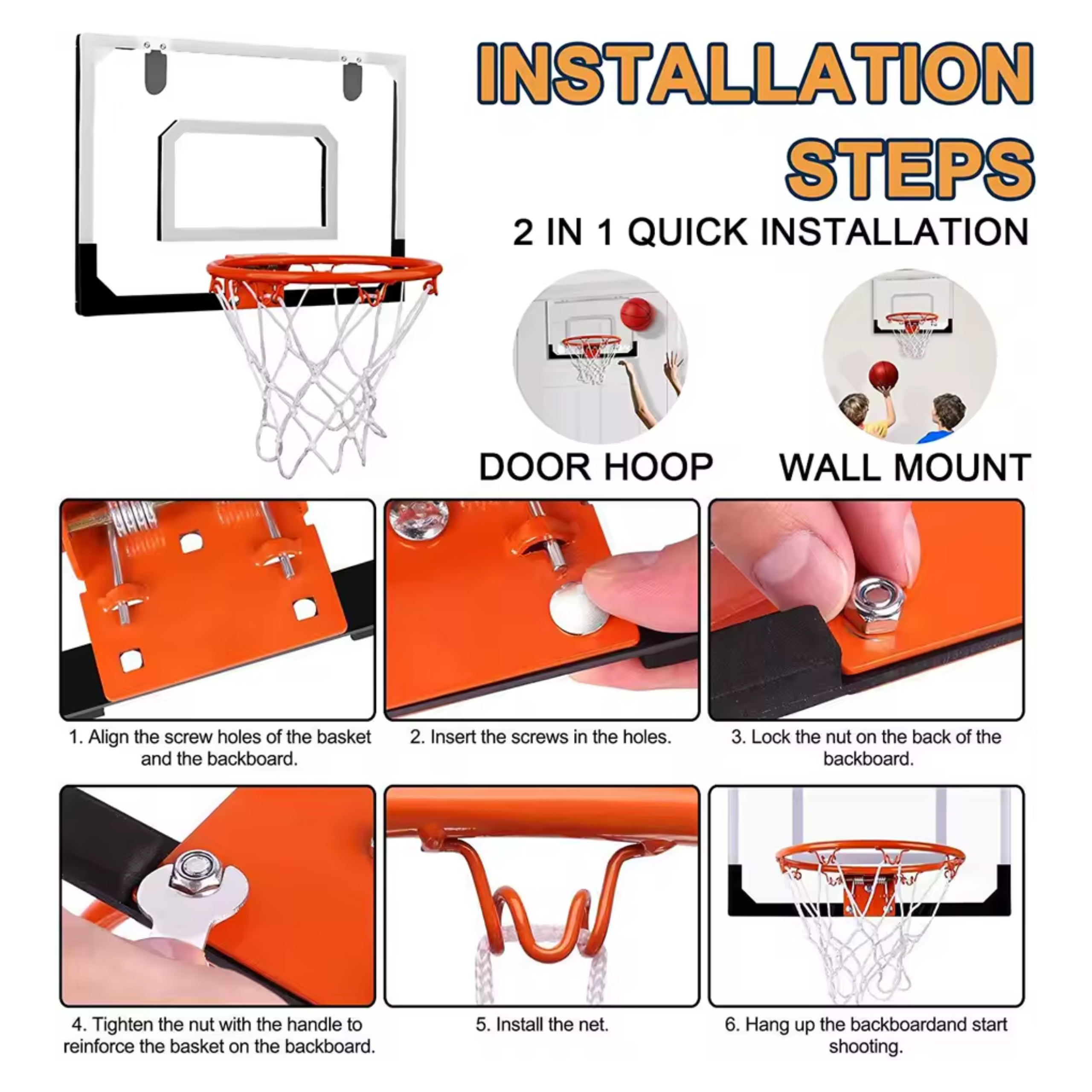 INSTALLATION STEPS

2 IN 1 QUICK INSTALLATION

DOOR HOOP

WALL MOUNT

1. Align the screw holes of the basket and the backboard.

2. Insert the screws in the holes.

3. Lock the nut on the back of the backboard.

4. Tighten the nut with the handle to reinforce the basket on the backboard.

5. Install the net.

6. Hang up the backboardand start shooting.