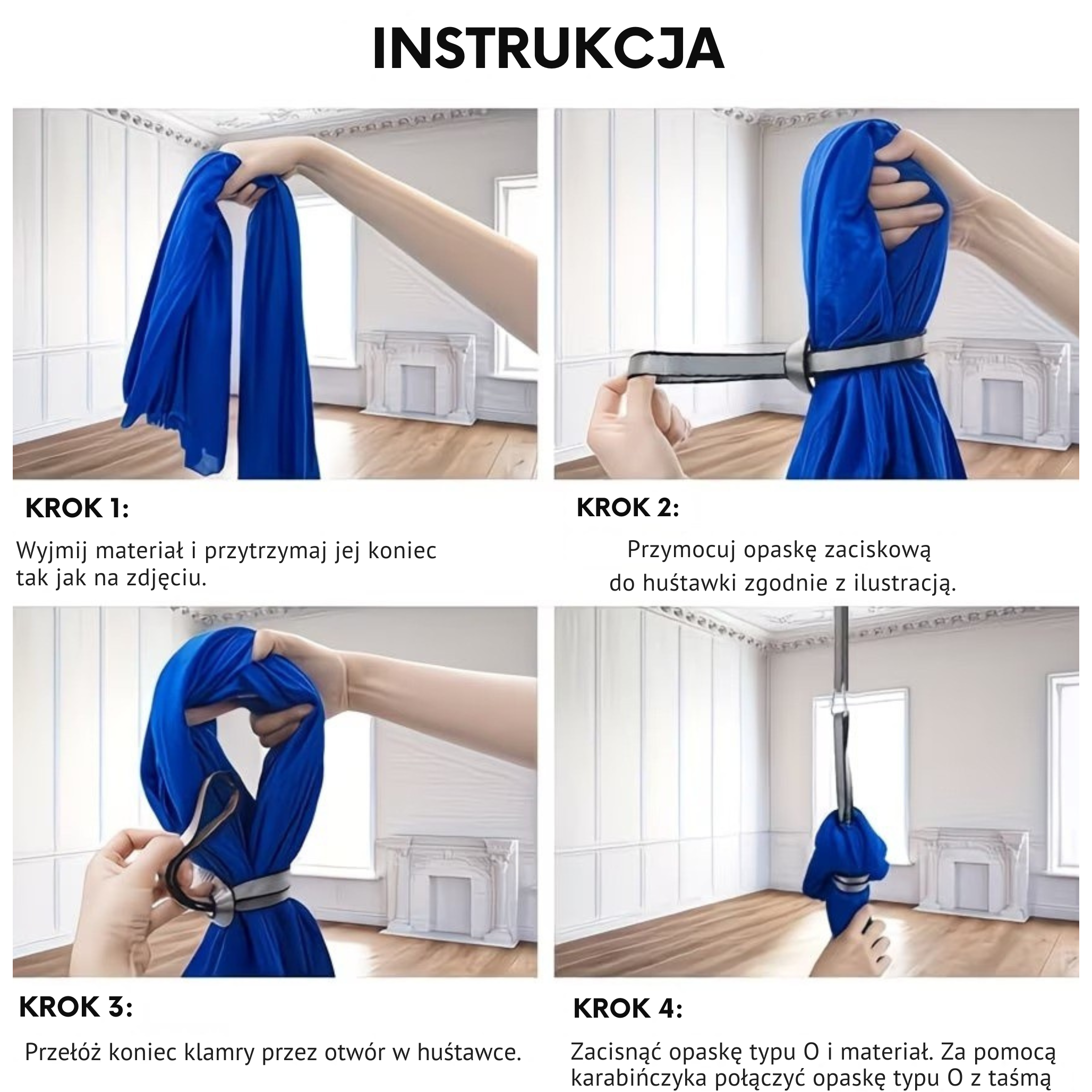 INSTRUKCJA

KROK 1:

Wyjmij materiał i przytrzymaj jej koniec tak jak na zdjęciu.

KROK 2:

Przymocuj opaskę zaciskową do huśtawki zgodnie z ilustracją.

KROK 3:

Przełóż koniec klamry przez otwór w huśtawce.

KROK 4:

Zacisnąć opaskę typu O i materiał. Za pomocą karabińczyka połączyć opaskę typu O z taśmą