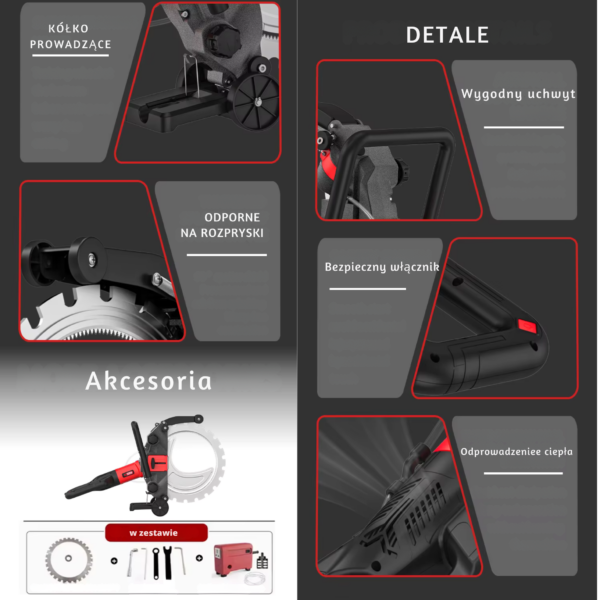 KÓŁKO PROWADZĄCE

ODPORNE NA ROZPRYSKI

Akcesoria

w zestawie

DETALE

Wygodny uchwyt

Bezpieczny włącznik

Odprowadzeniee ciepła